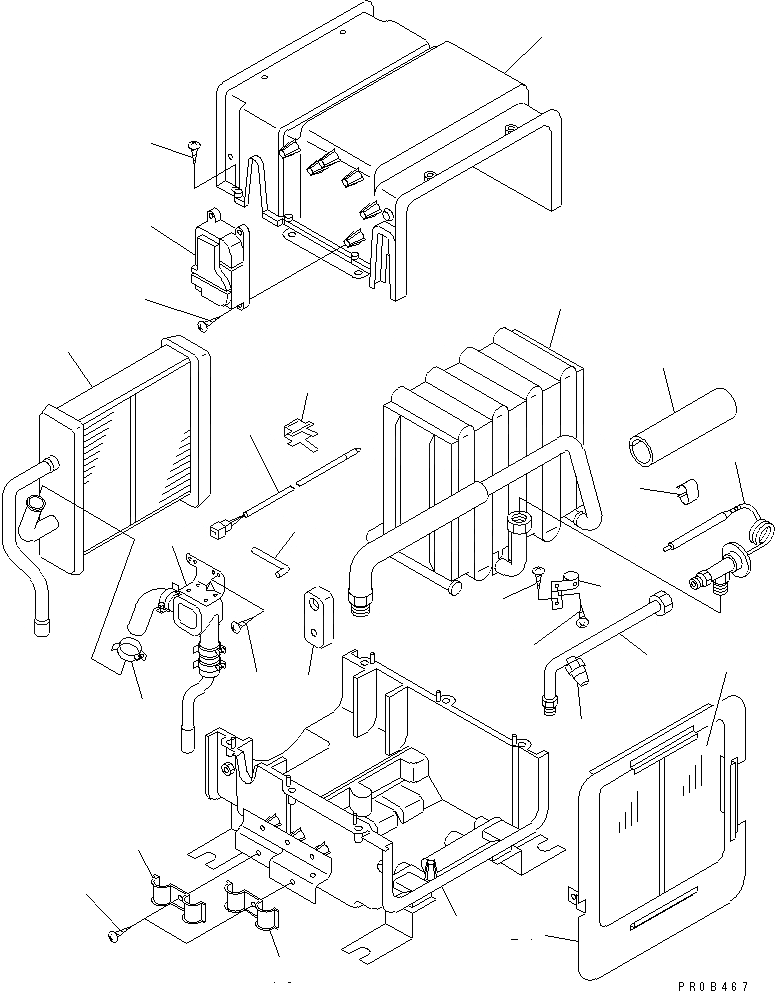 PR0B467