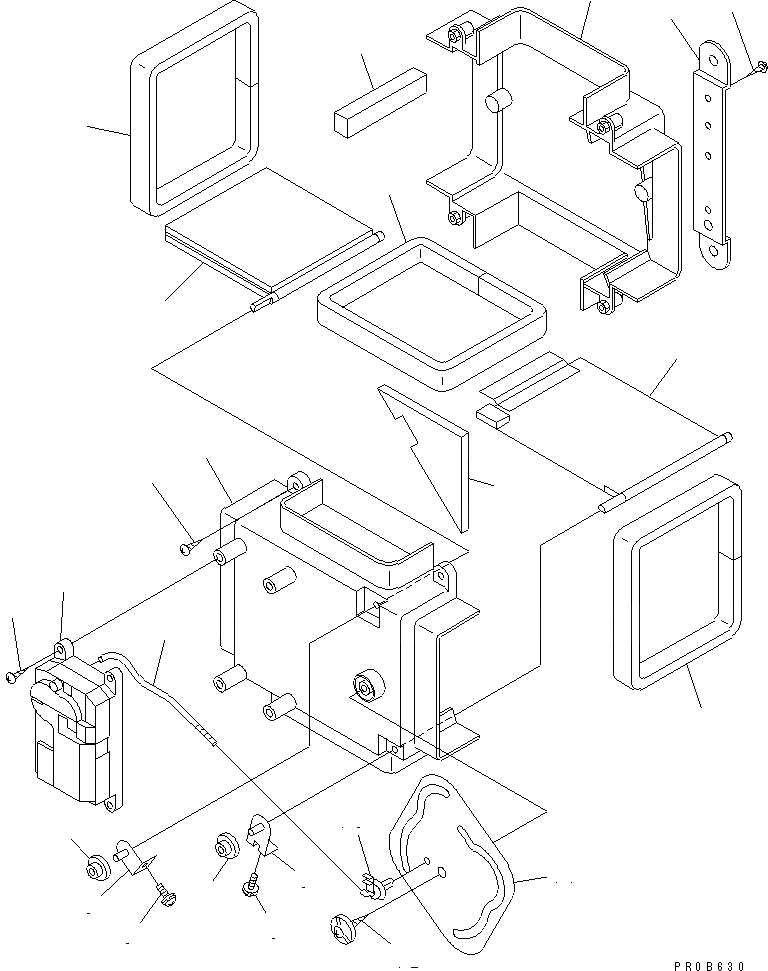 PR0B630