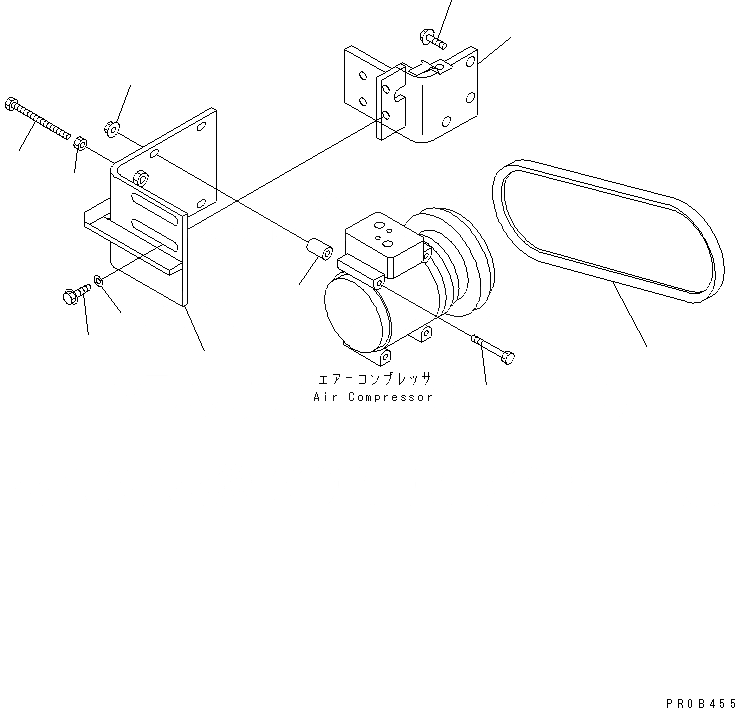 エアーコンプレッサ
Air Compressor

PR0B455