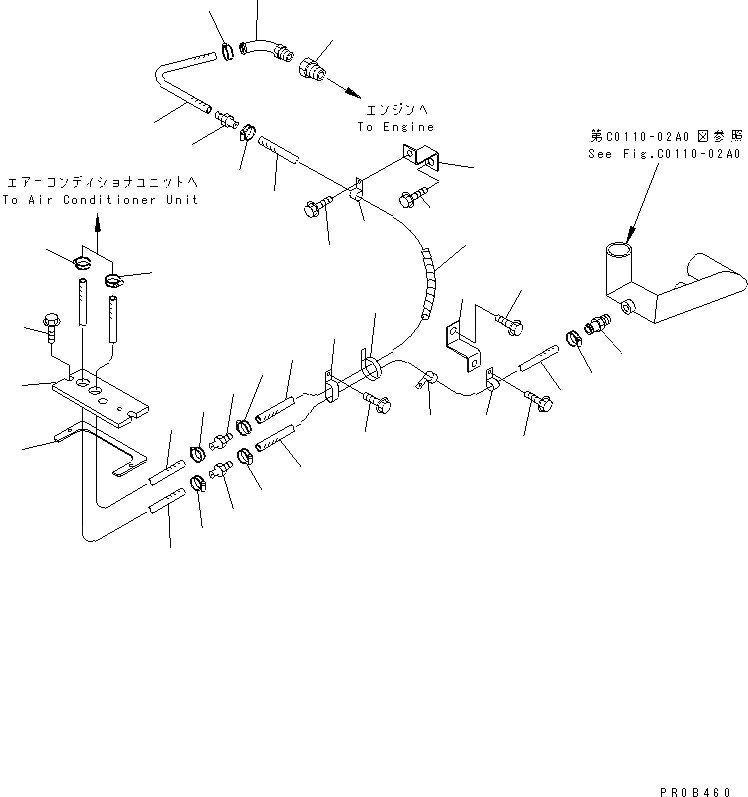 エンジンへ
To Engine

第C0110-02A0 図参照
See Fig.C0110-02A0

エアーコンディショナユニットへ
To Air Conditioner Unit

PR0B460