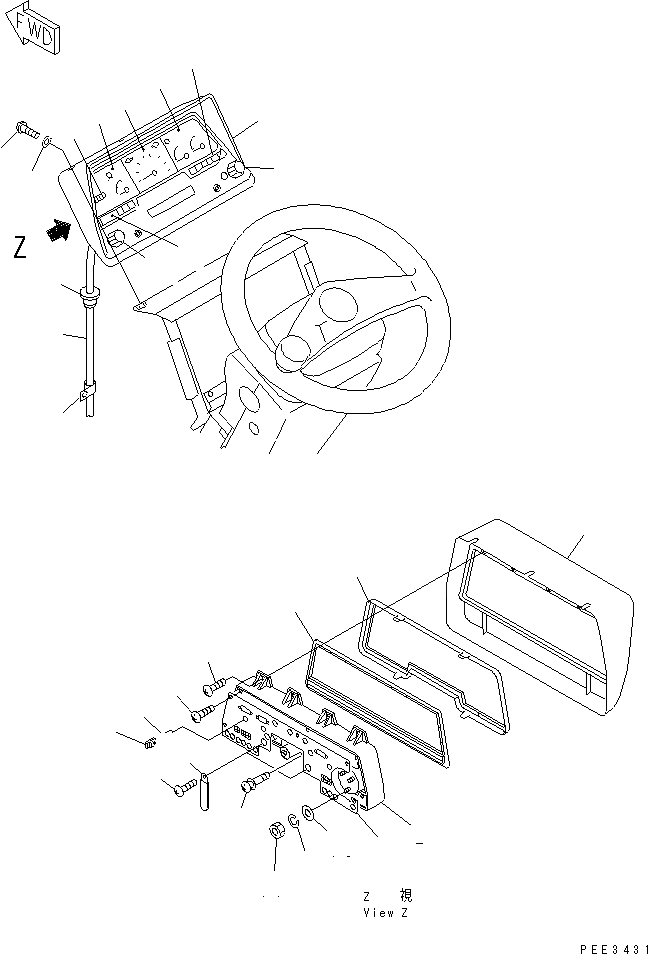 FWD

Z

Z 視
View Z

PEE3431