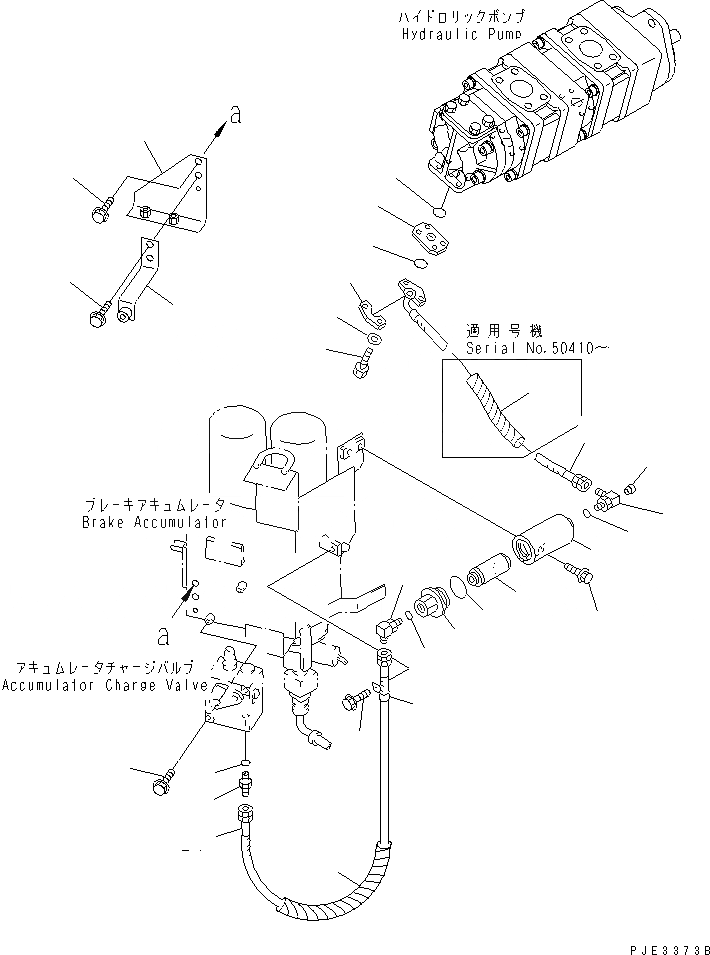 ハイドロリックポンプ
Hydraulic Pump

a

適用号機
Serial No.50410~

ブレーキアキュムレータ
Brake Accumulator

a

アキュムレータチャージバルブ
Accumulator Charge Valve

PJE3373B