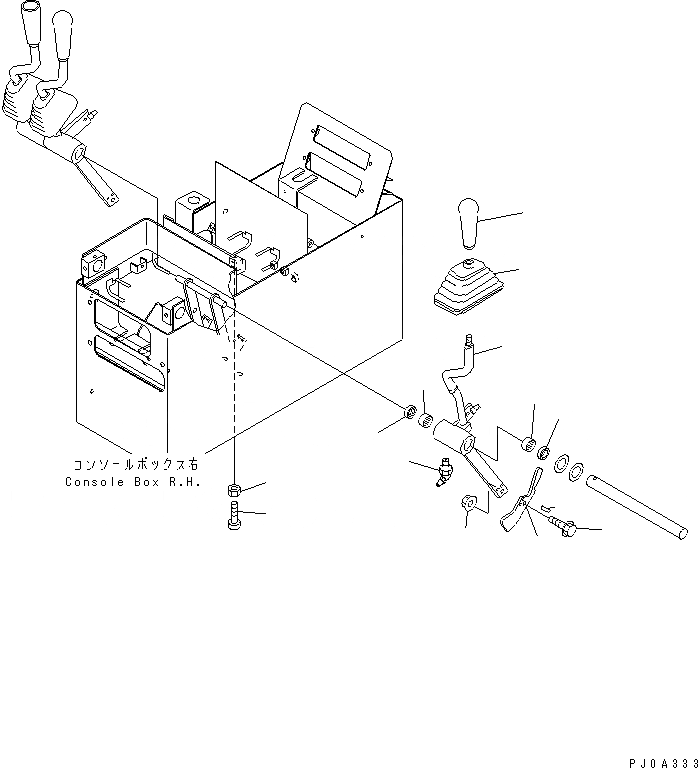 コンソールボックス右
Console Box R.H.

PJ0A333