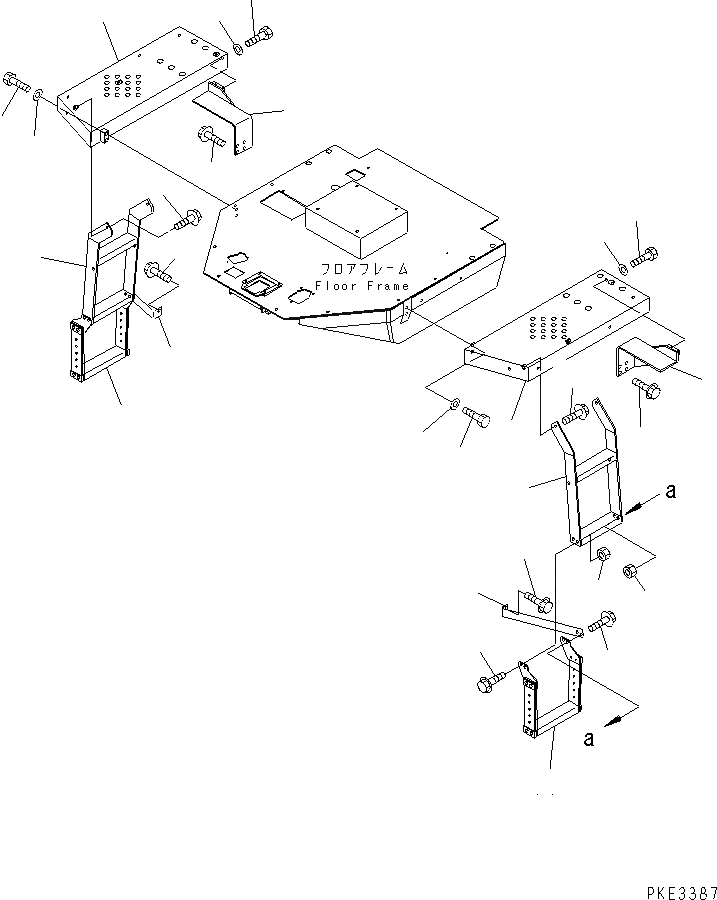 フロアフレーム
Floor Frame

a

a

PKE3387