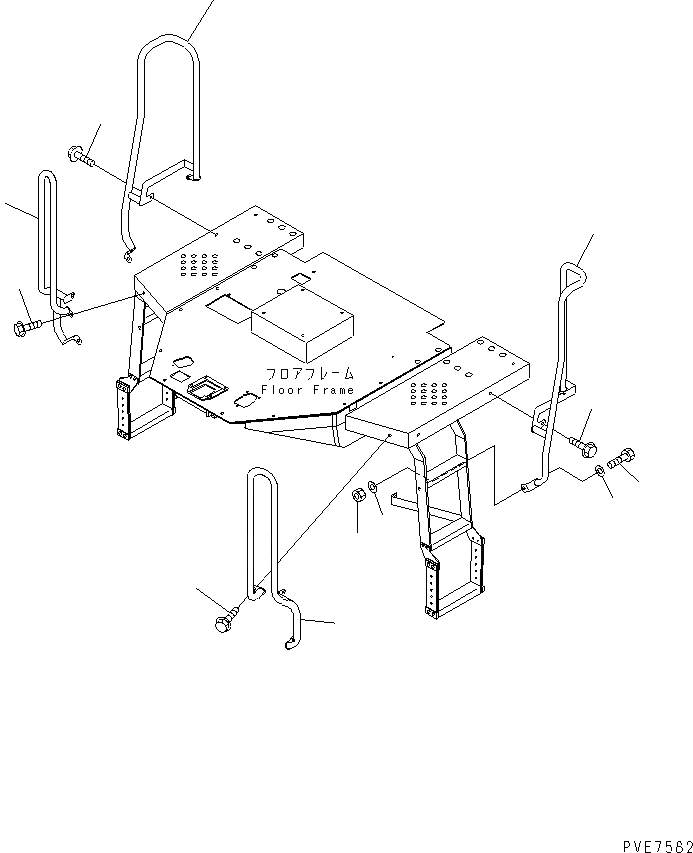 フロアフレーム
Floor Frame

PVE7582