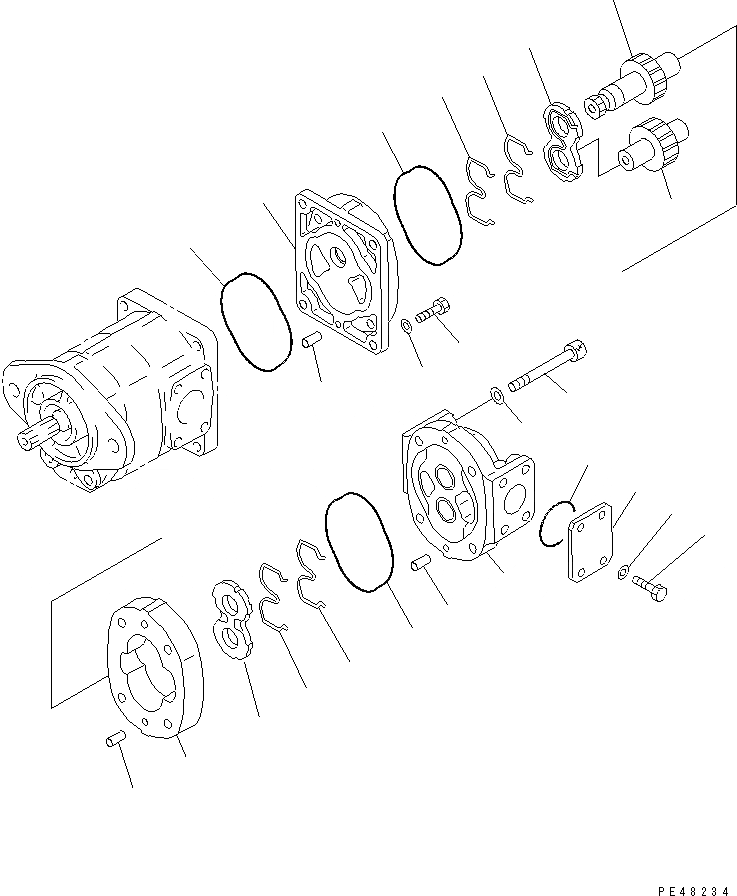 PE48234