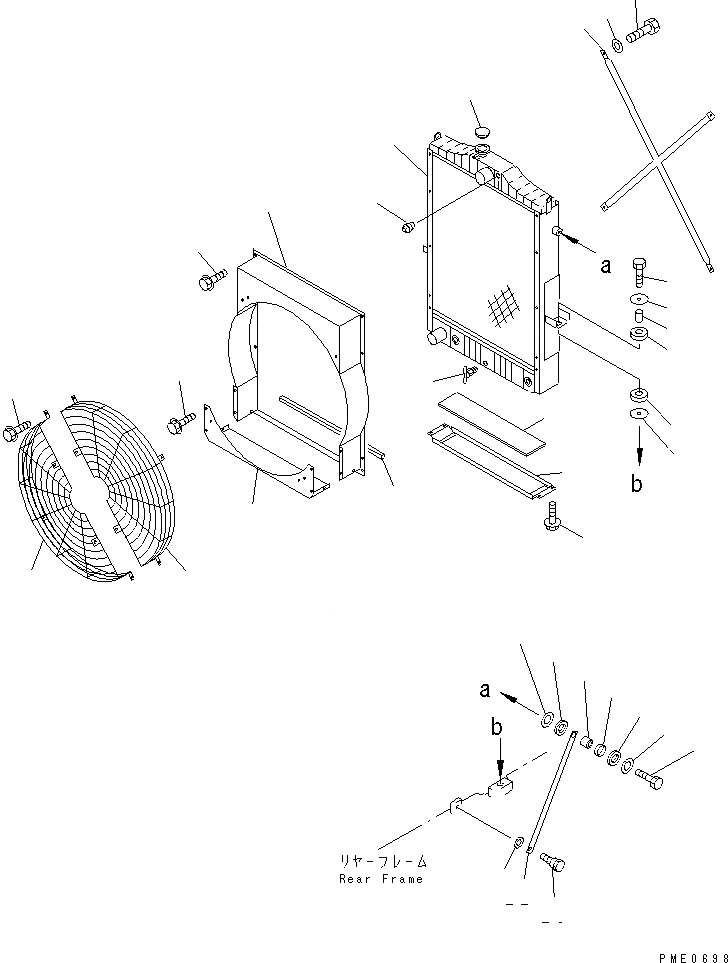 a
b
a
b
リヤーフレーム
Rear Frame
PME0698