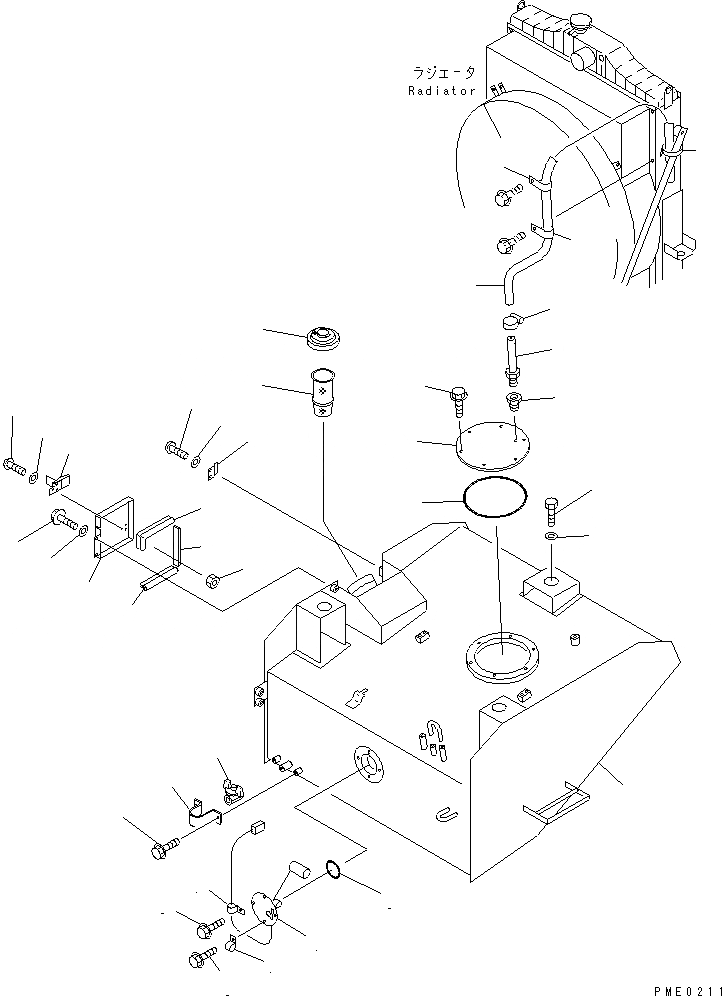 ラジエータ
Radiator

PME0211