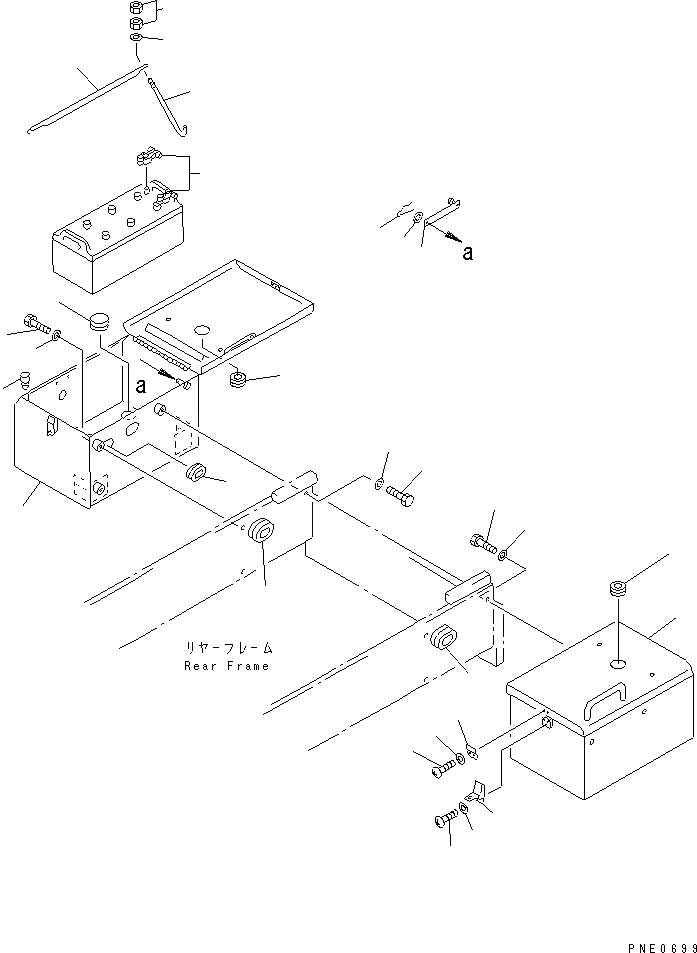 a

a

リヤーフレーム
Rear Frame

PNE0699