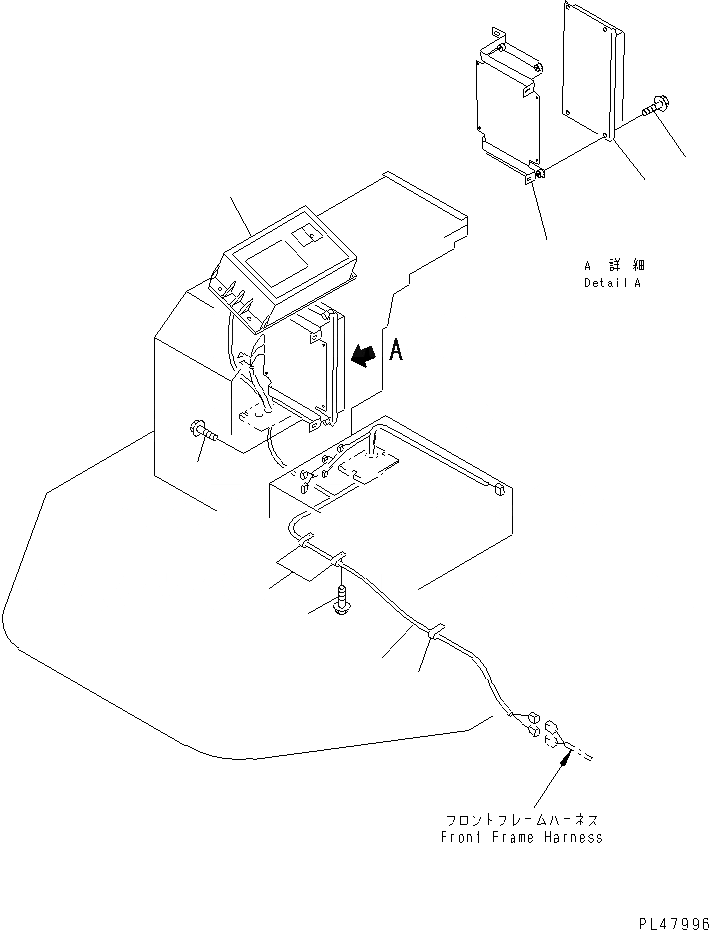 A 詳細
Detail A

A

フロントフレームハーネス
Front Frame Harness

PL47996