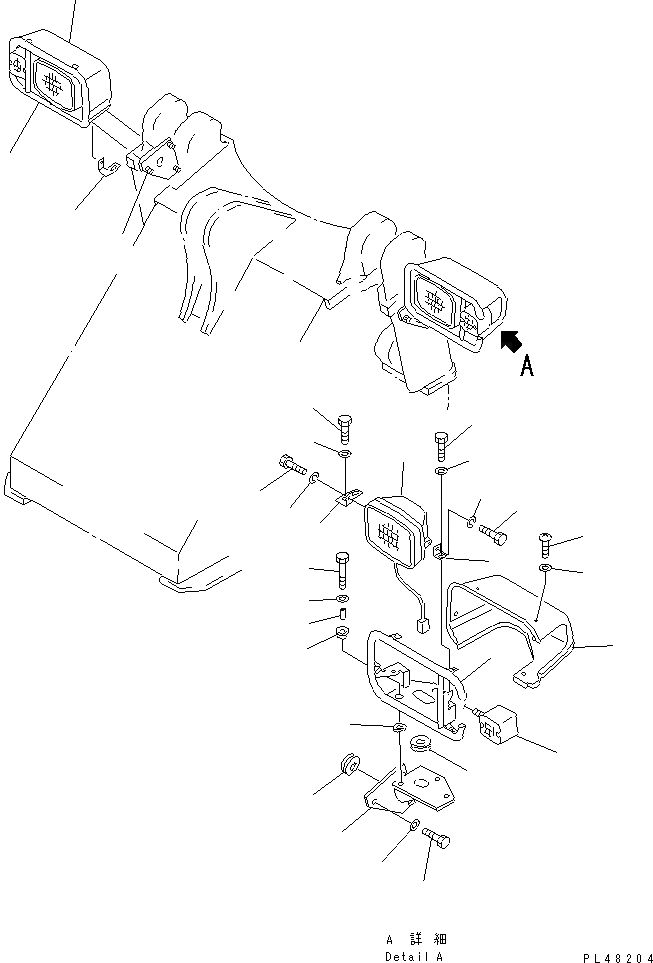 A

A 詳細
Detail A

PL48204