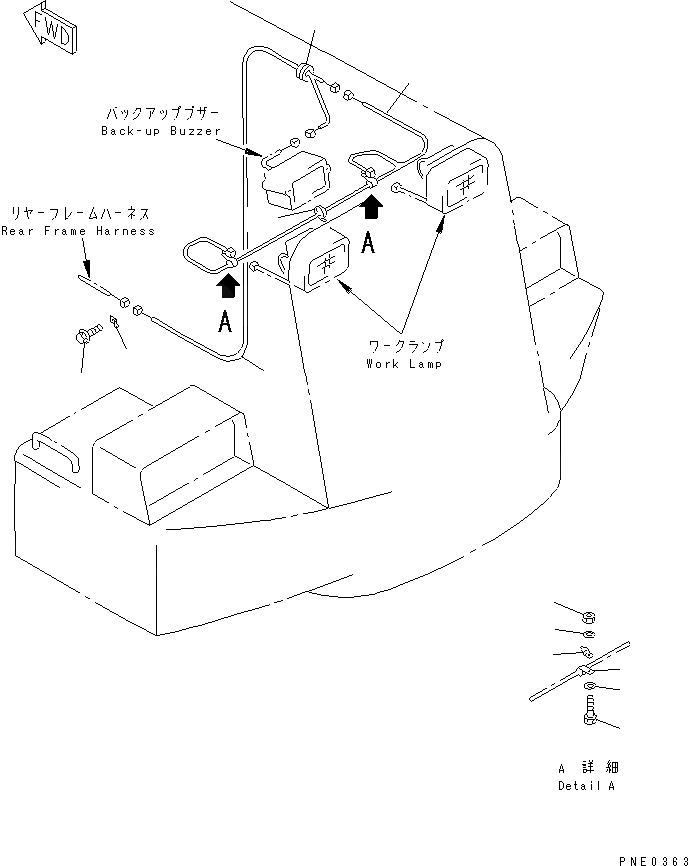 FWD

バックアップブザー
Back-up Buzzer

リヤーフレームハーネス
Rear Frame Harness

A

A

ワークランプ
Work Lamp

A 詳細
Detail A

PNE0363