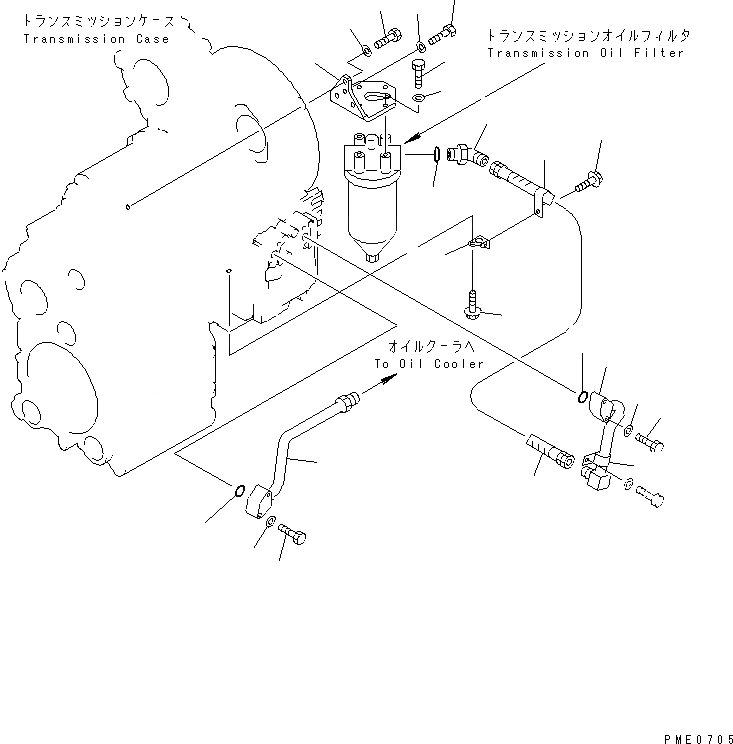 トランスミッションケース
Transmission Case

トランスミッションオイルフィルタ
Transmission Oil Filter

オイルクーラへ
To Oil Cooler

PME0705