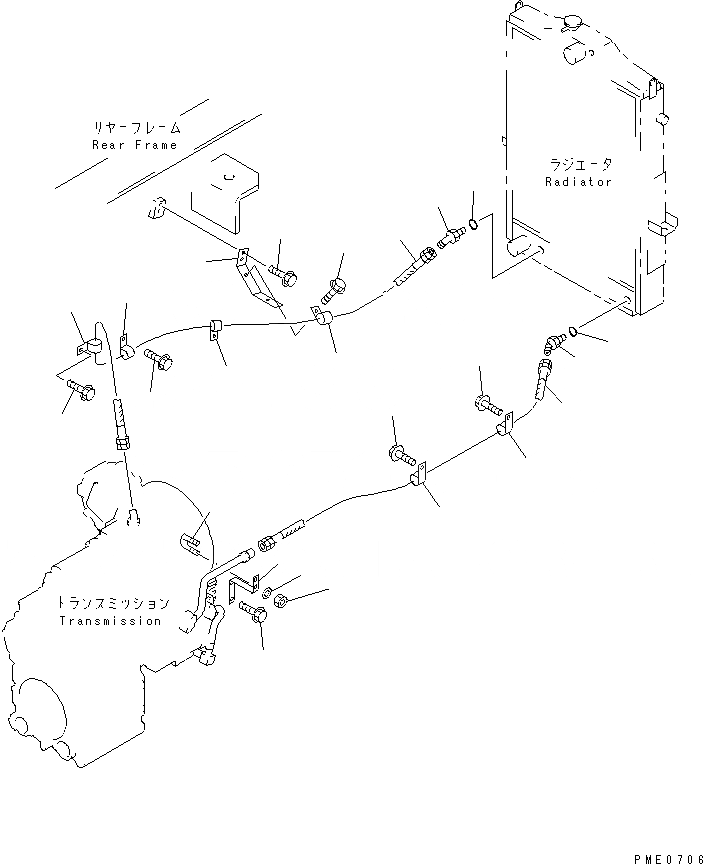 リヤーフレーム
Rear Frame

ラジエータ
Radiator

トランスミッション
Transmission

PME0706