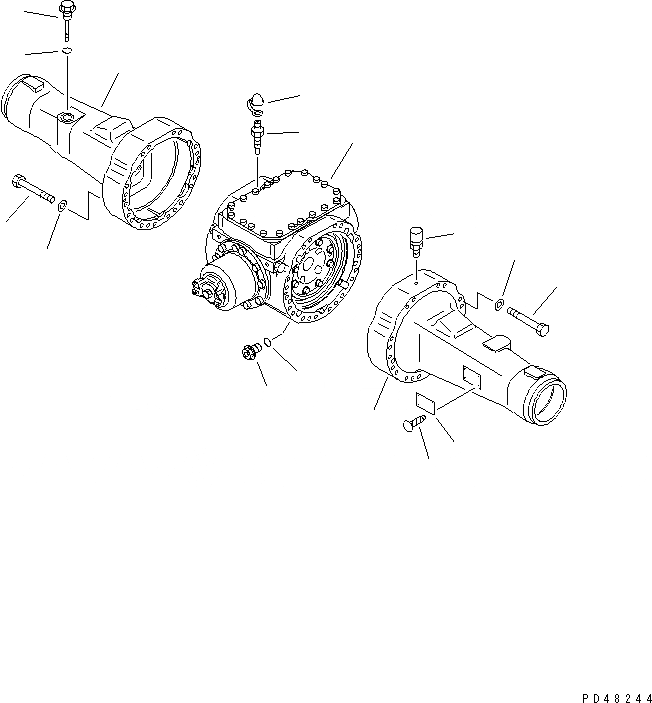 PD48244