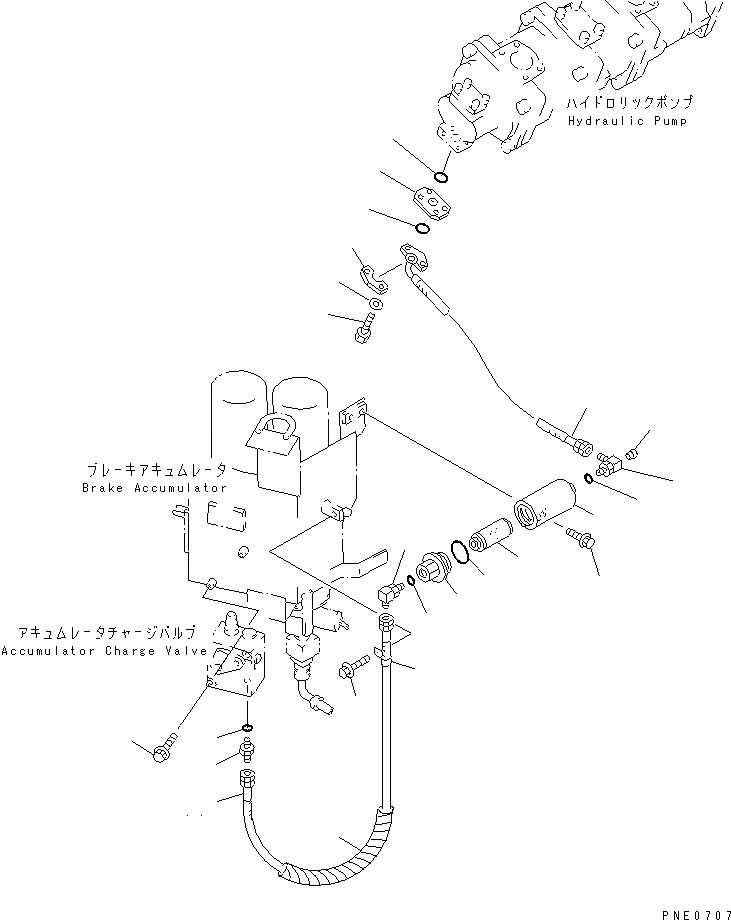 ハイドロリックポンプ
Hydraulic Pump

ブレーキアキュムレータ
Brake Accumulator

アキュムレータチャージバルブ
Accumulator Charge Valve

PNE0707