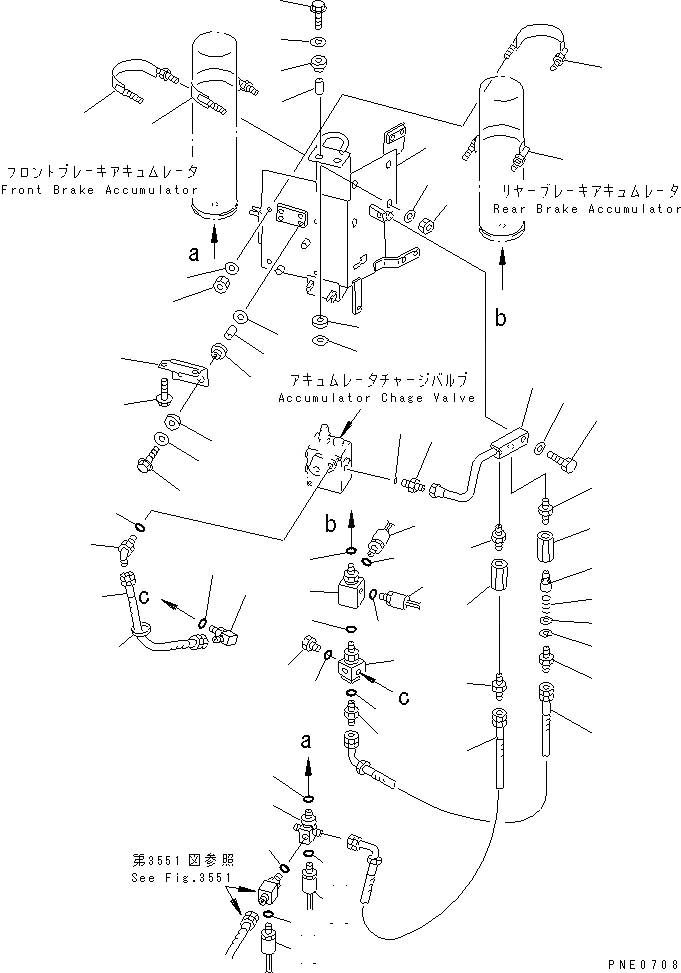 フロントブレーキアキュムレータ
Front Brake Accumulator

リヤーブレーキアキュムレータ
Rear Brake Accumulator

a

b

アキュムレータチャージバルブ
Accumulator Chage Valve

b

c

c

a

第3551図参照
See Fig.3551

PNE0708