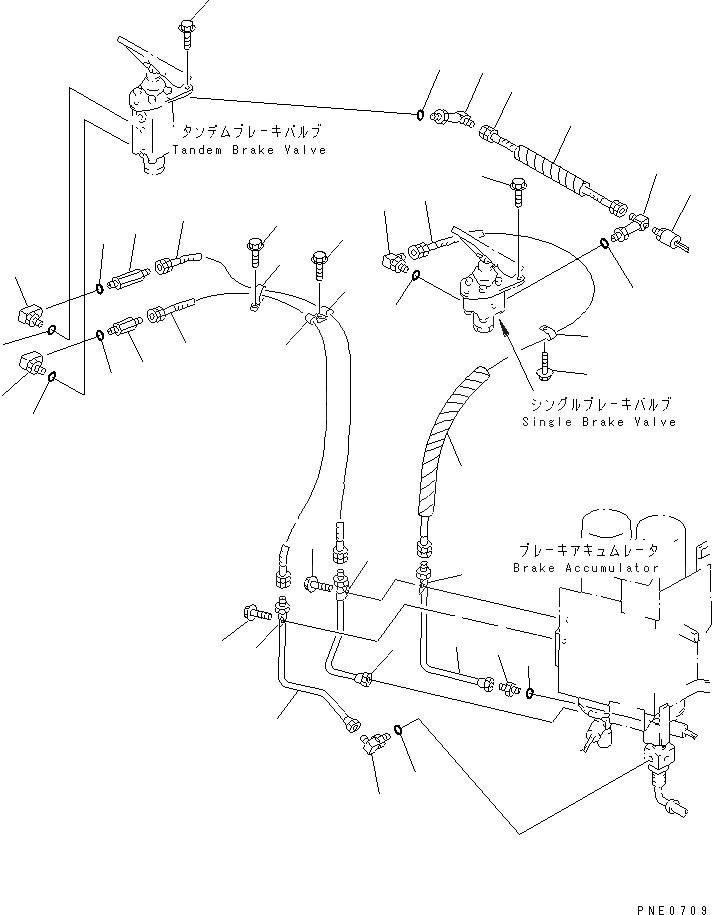 タンデムブレーキバルブ
Tandem Brake Valve

シングルブレーキバルブ
Single Brake Valve

ブレーキアキュムレータ
Brake Accumulator

PNE0709