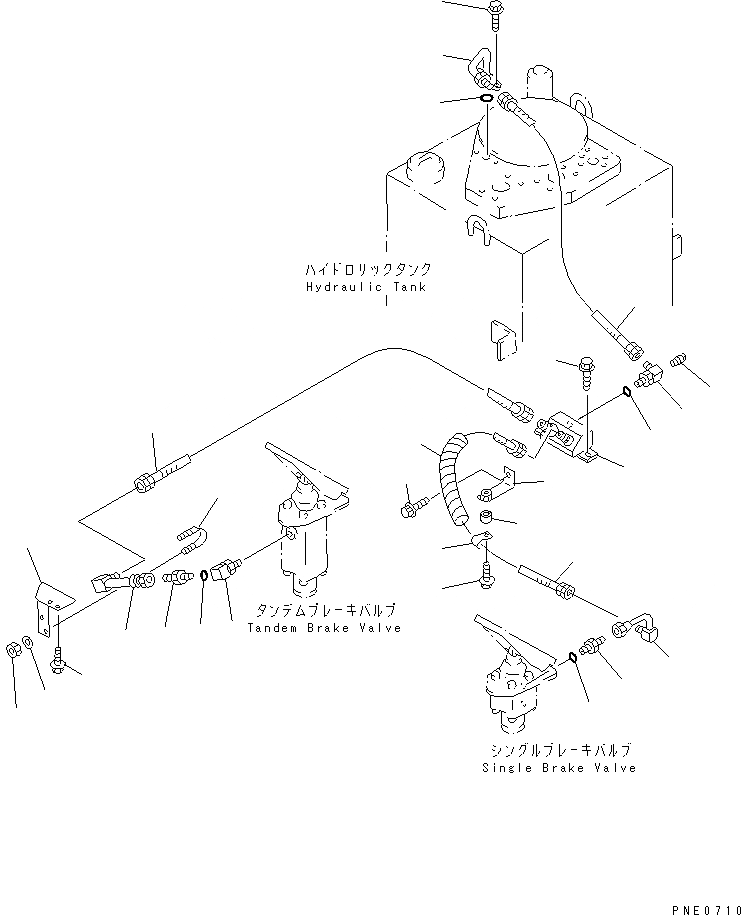 ハイドロリックタンク
Hydraulic Tank

タンデムブレーキバルブ
Tandem Brake Valve

シングルブレーキバルブ
Single Brake Valve

PNE0710