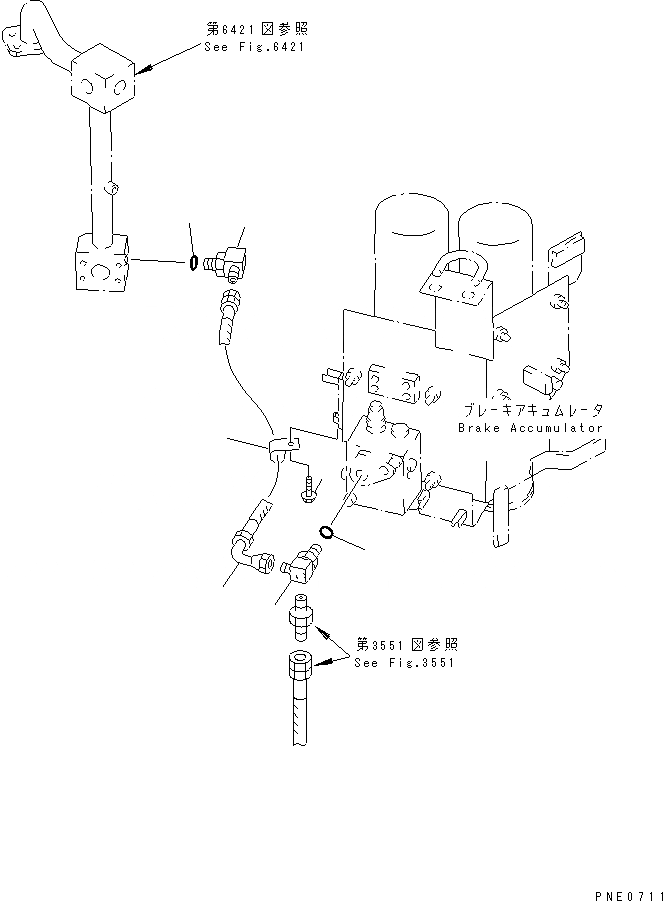 第6421図参照
See Fig.6421

ブレーキアキュムレータ
Brake Accumulator

第3551図参照
See Fig.3551

PNE0711