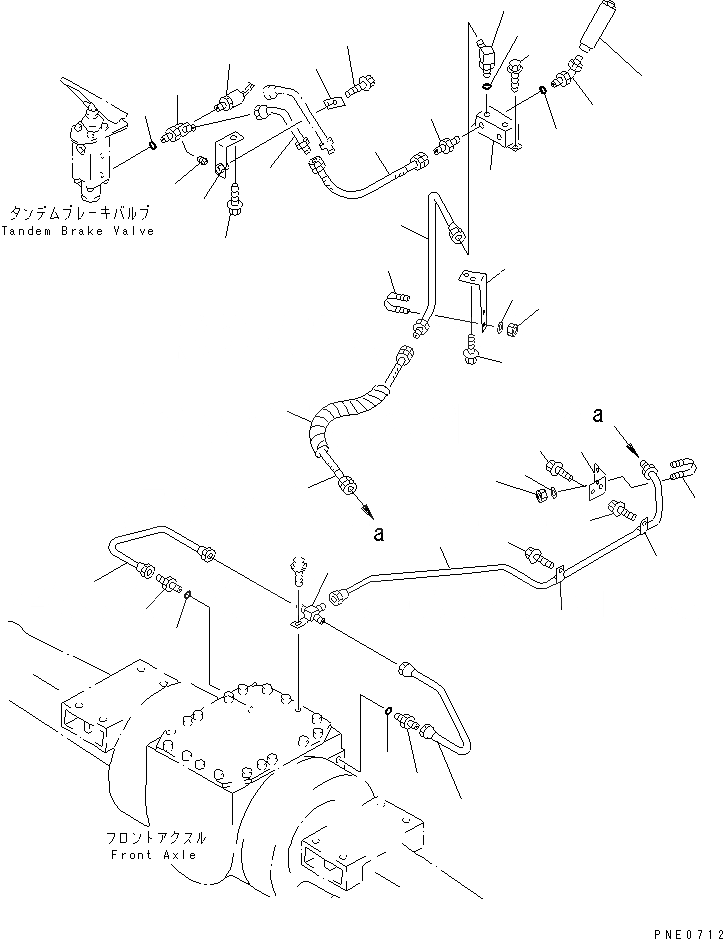 タンデムブレーキバルブ
Tandem Brake Valve

a

a

フロントアクスル
Front Axle

PNE0712