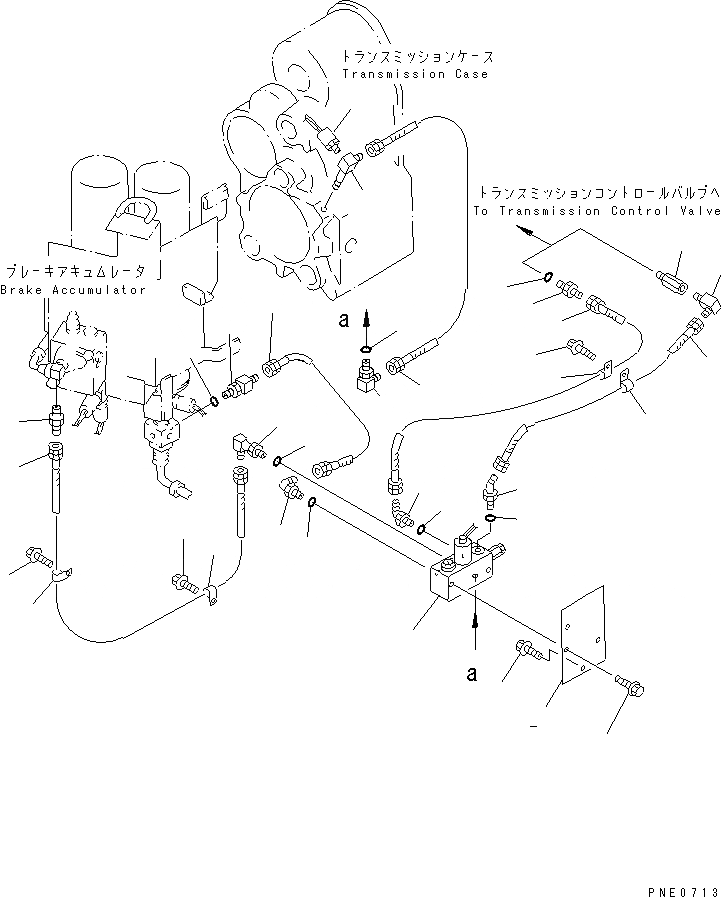 トランスミッションケース
Transmission Case

トランスミッションコントロールバルブへ
To Transmission Control Valve

ブレーキアキュムレータ
Brake Accumulator

a

a

PNE0713