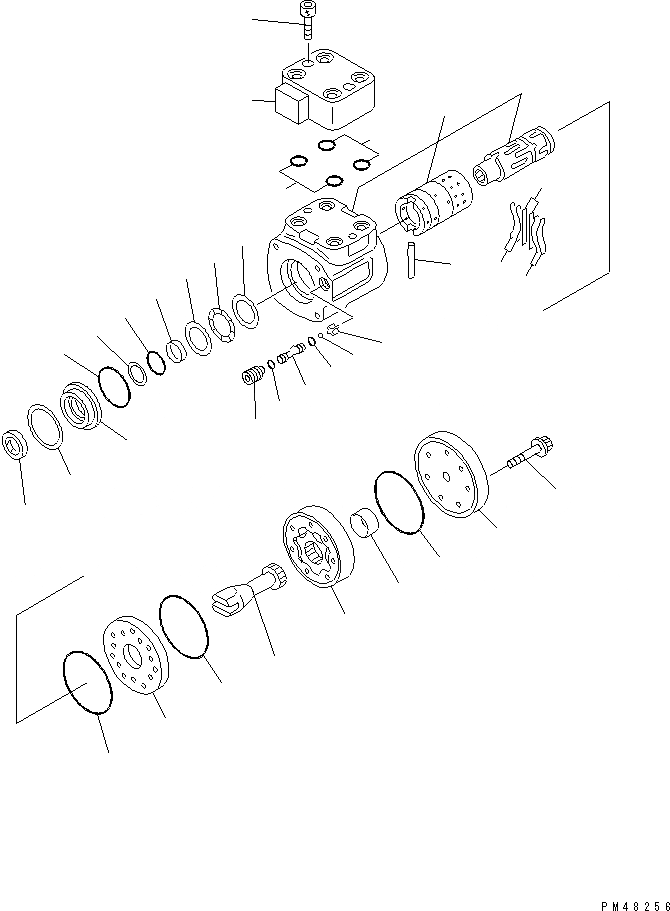 PM48256