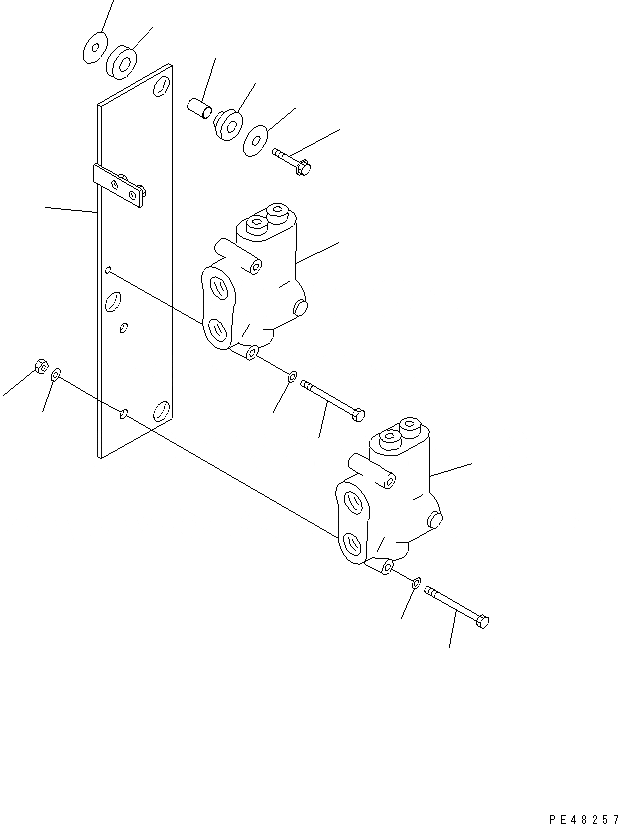 PE48257