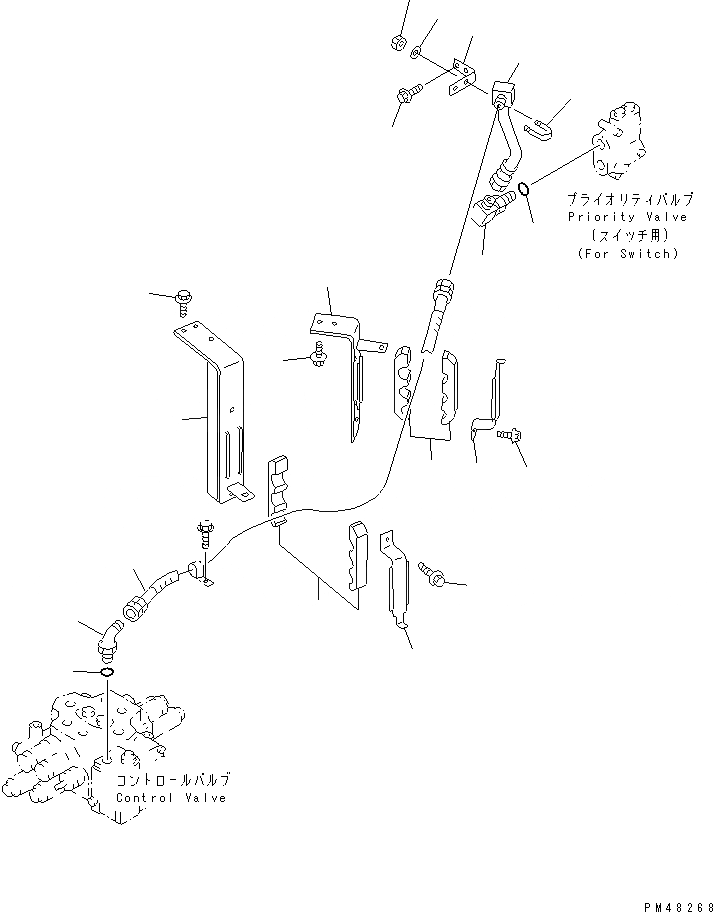 プライオリティバルブ
Priority Valve
(スイッチ用)
(For Switch)

コントロールバルブ
Control Valve

PM48268