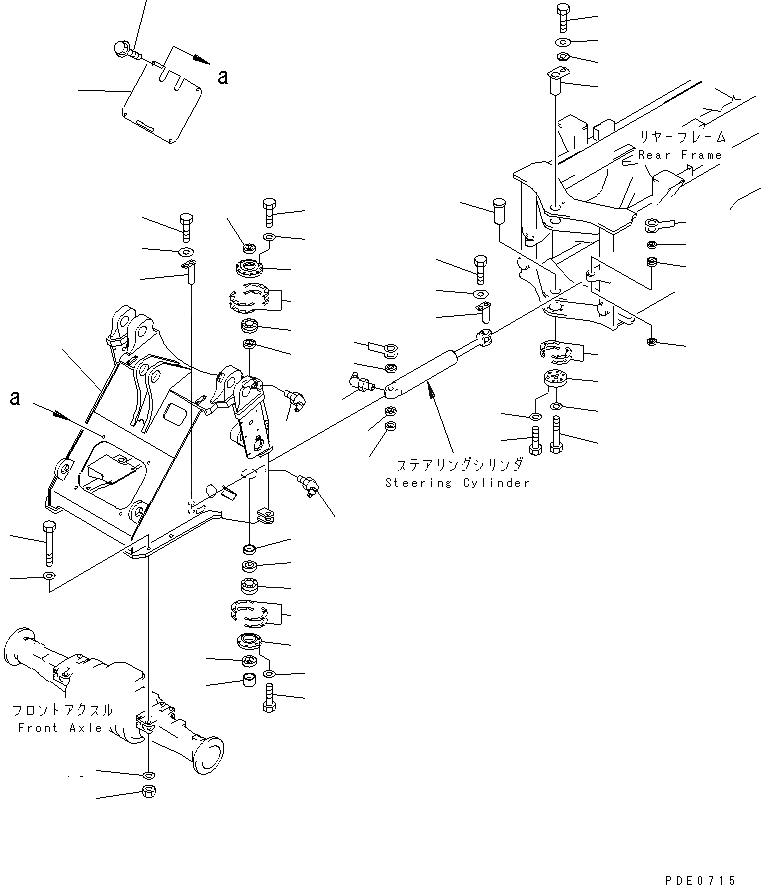 a

リヤーフレーム
Rear Frame

a

ステアリングシリンダ
Steering Cylinder

フロントアクスル
Front Axle

PDE0715