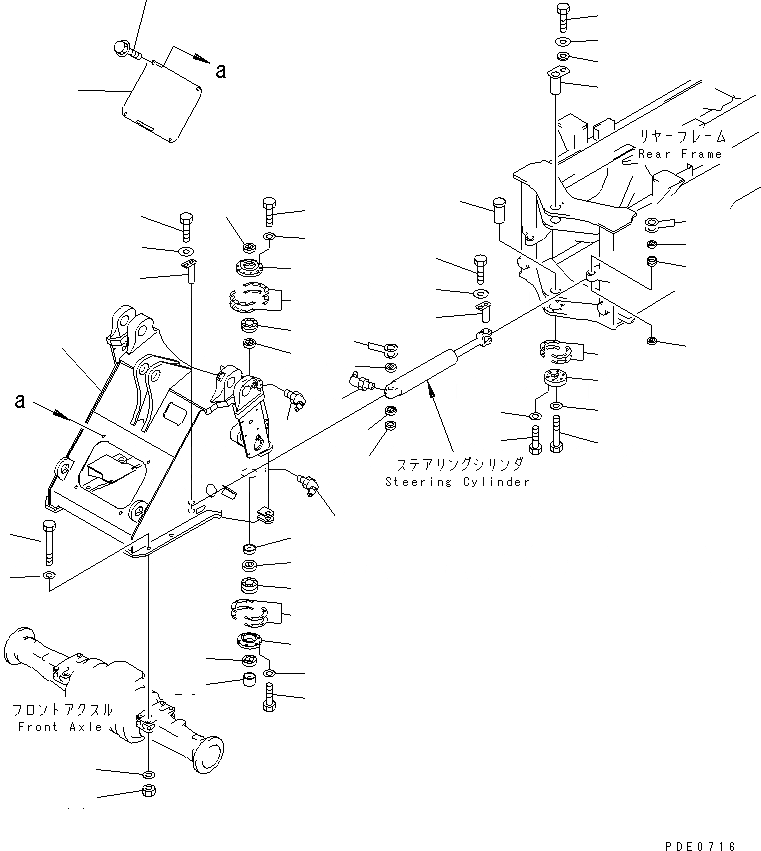 a

リヤーフレーム
Rear Frame

a

ステアリングシリンダ
Steering Cylinder

フロントアクスル
Front Axle

PDE0716