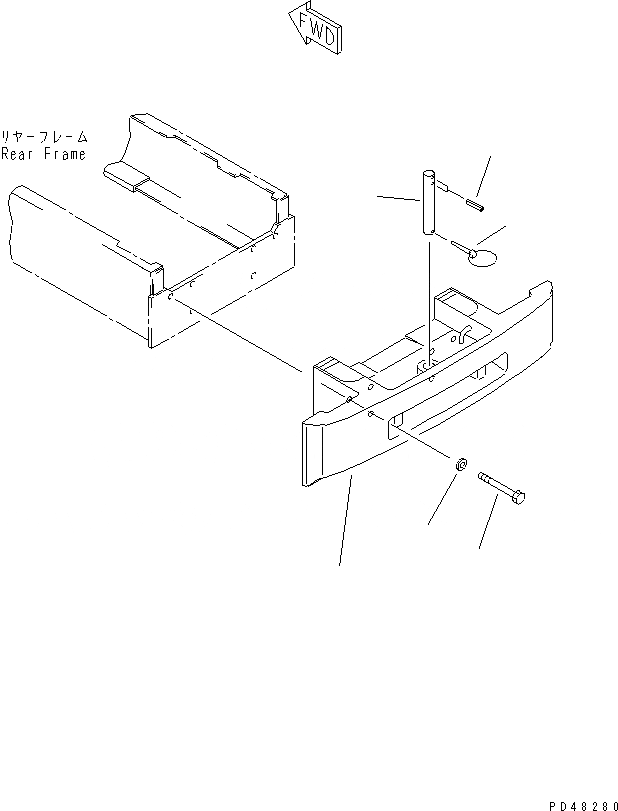 FWD

リヤーフレーム
Rear Frame

PD48280