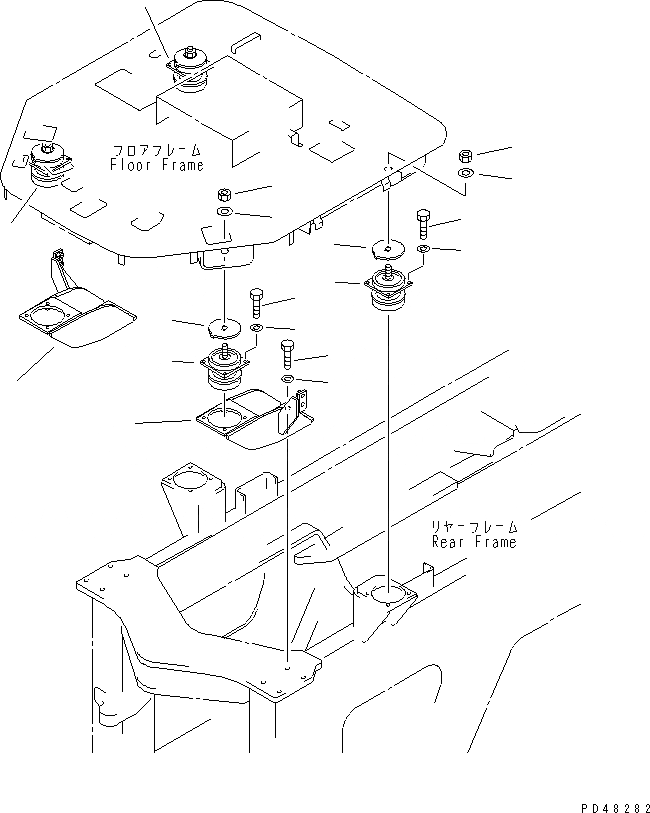 フロアフレーム
Floor Frame

リヤーフレーム
Rear Frame

PD48282