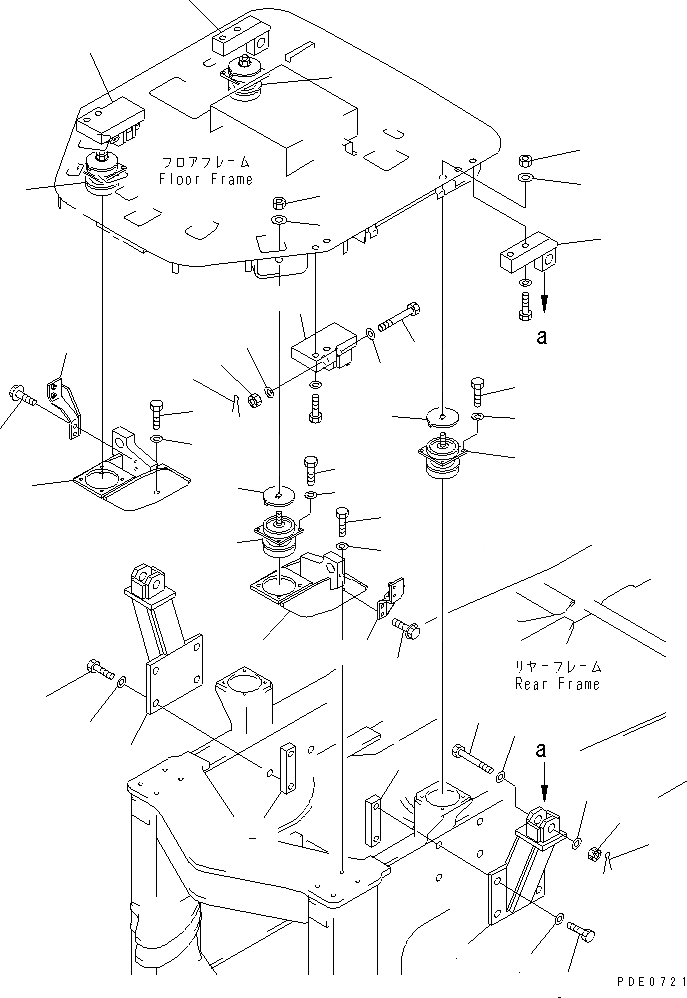 フロアフレーム
Floor Frame

a

リヤーフレーム
Rear Frame

a

PDE0721