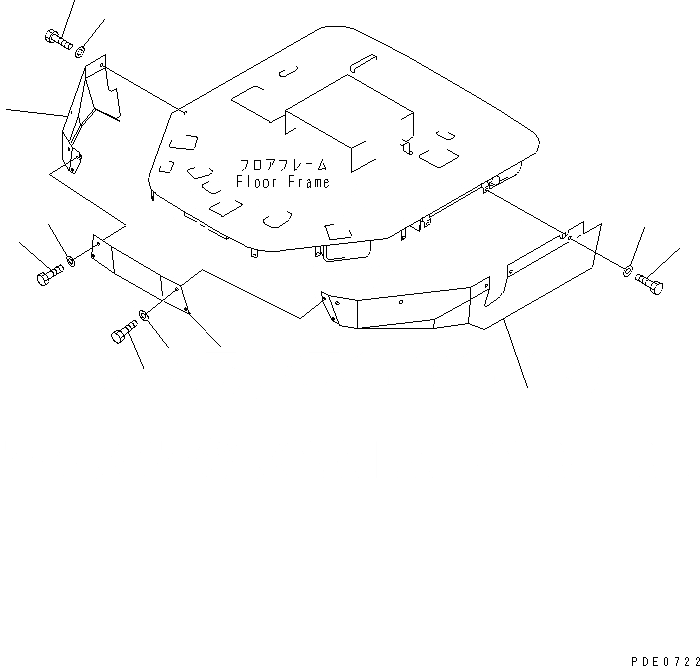 フロアフレーム
Floor Frame

PDE0722