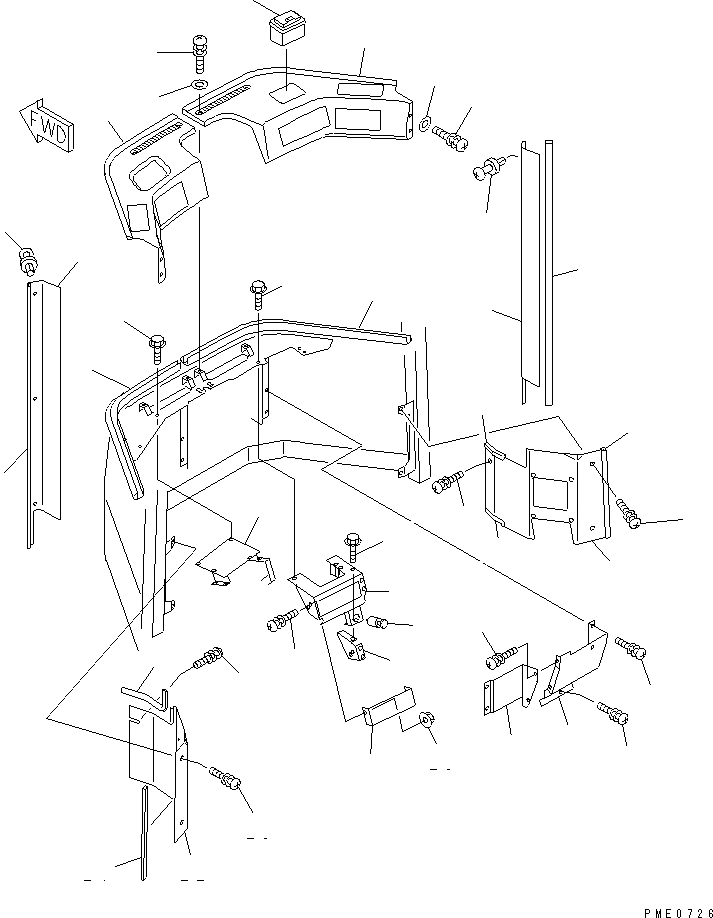 FWD

PME0726