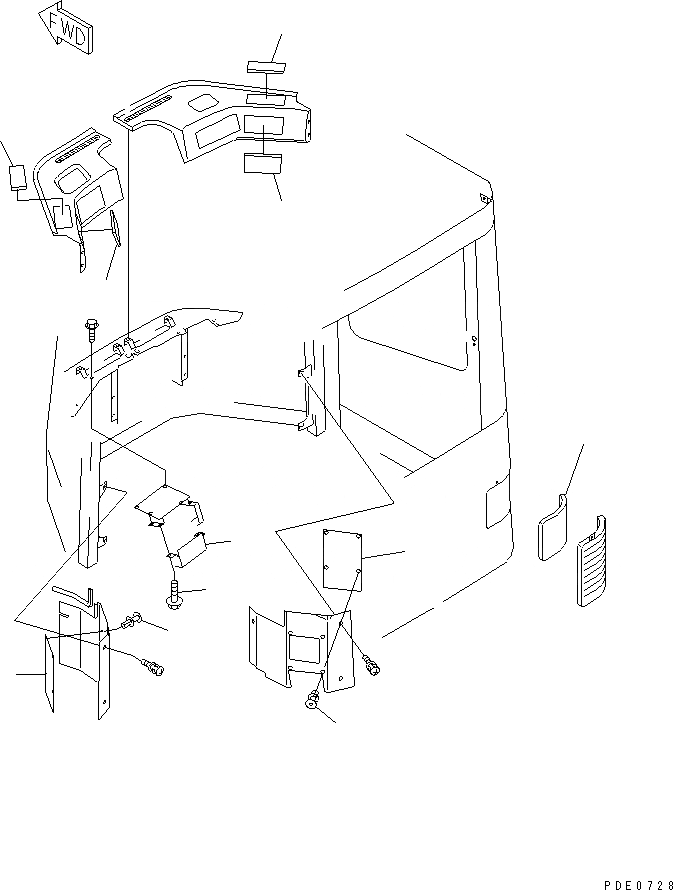 FWD

PDE0728