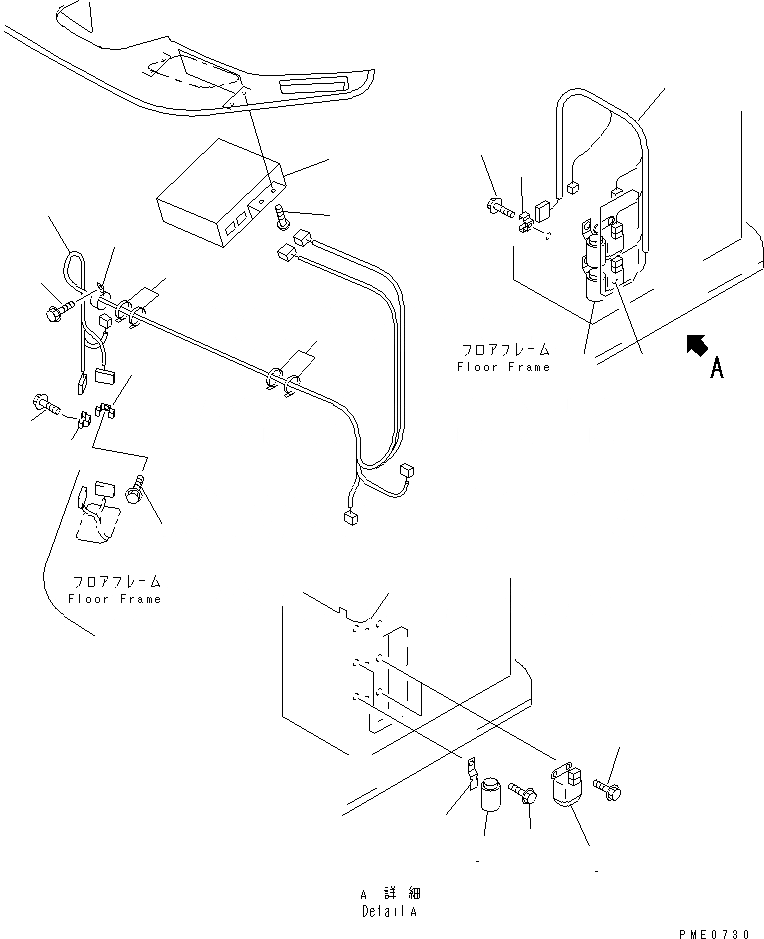 フロアフレーム
Floor Frame

A

フロアフレーム
Floor Frame

A 詳細
Detail A

PME0730