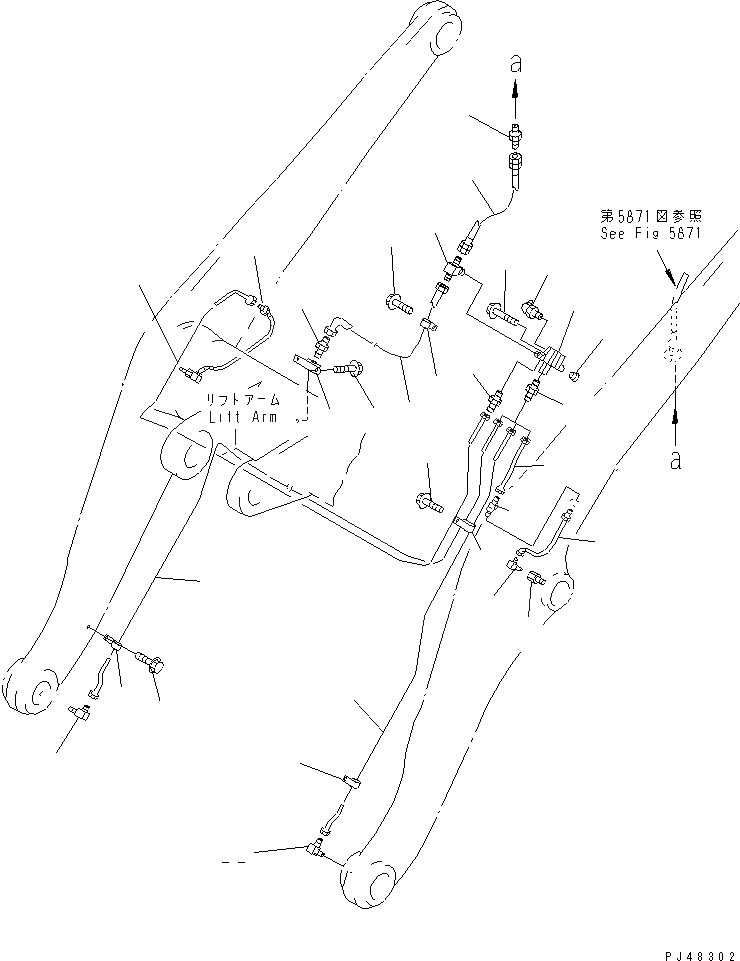 a

第5871図参照
See Fig 5871

リフトアーム
Lift Arm

a

PJ48302