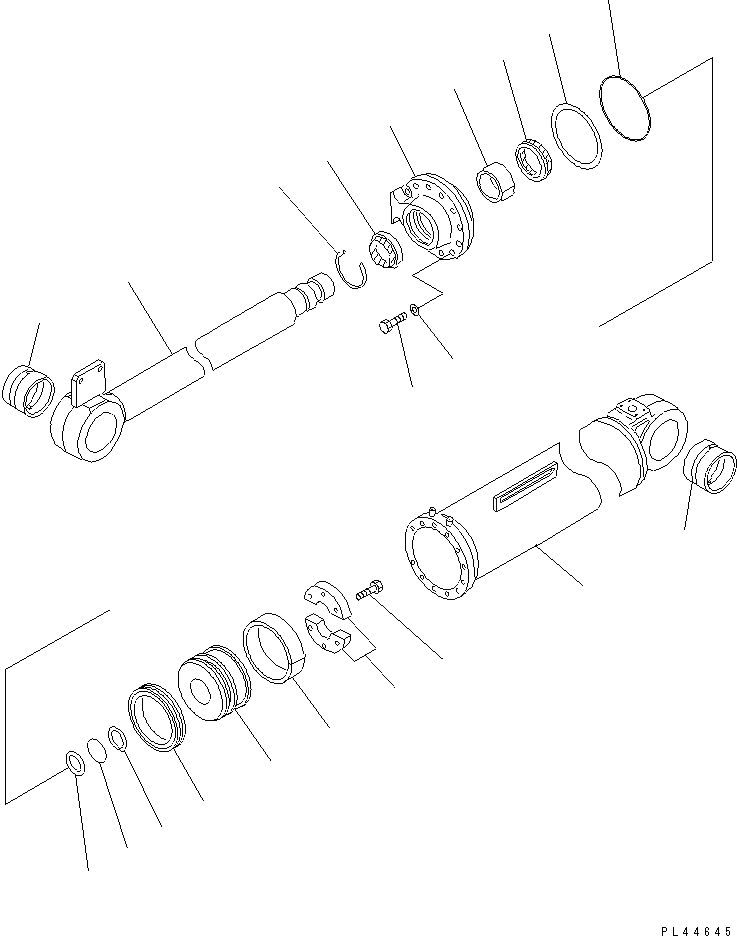 PL44645