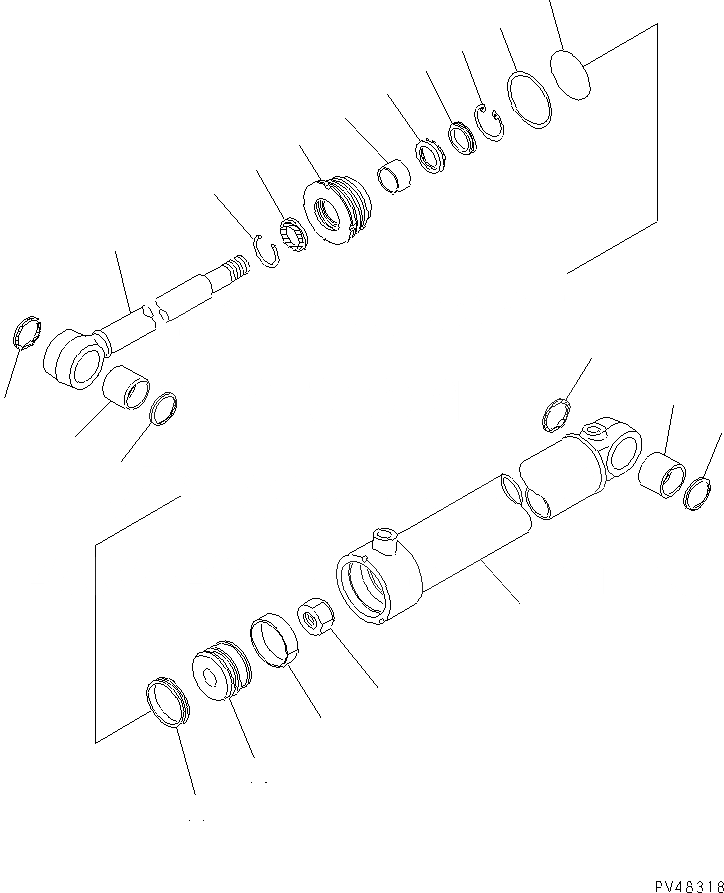 PV48318