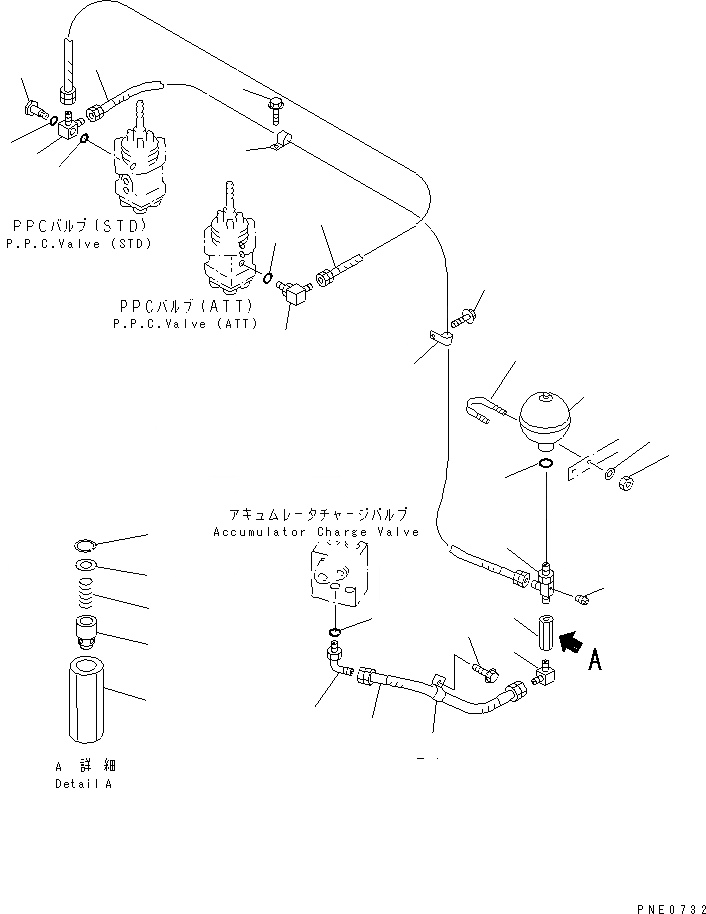 PPCバルブ(STD)
P.P.C.Valve (STD)

PPCバルブ(ATT)
P.P.C.Valve (ATT)

アキュムレータチャージバルブ
Accumulator Charge Valve

A

A 詳細
Detail A

PNE0732