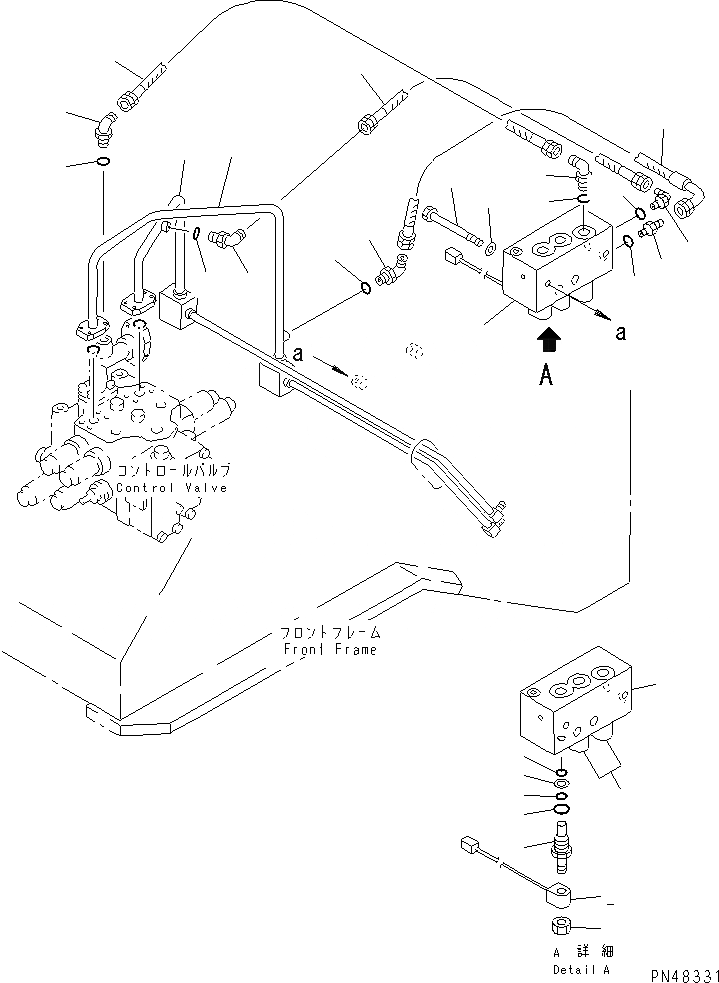 a
a
A
コントロールバルブ
Control Valve
フロントフレーム
Front Frame
A 詳細
Detail A
PN48331