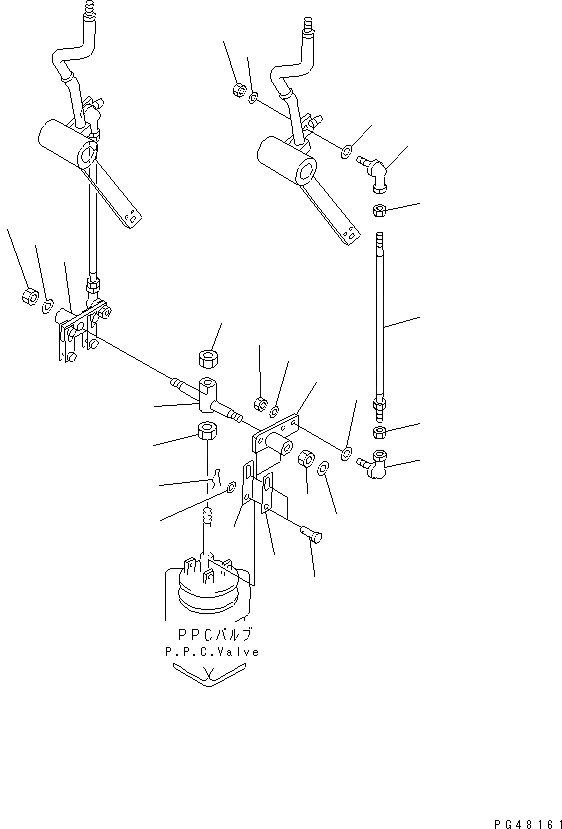 PPCバルブ
P.P.C.Valve

PG48161