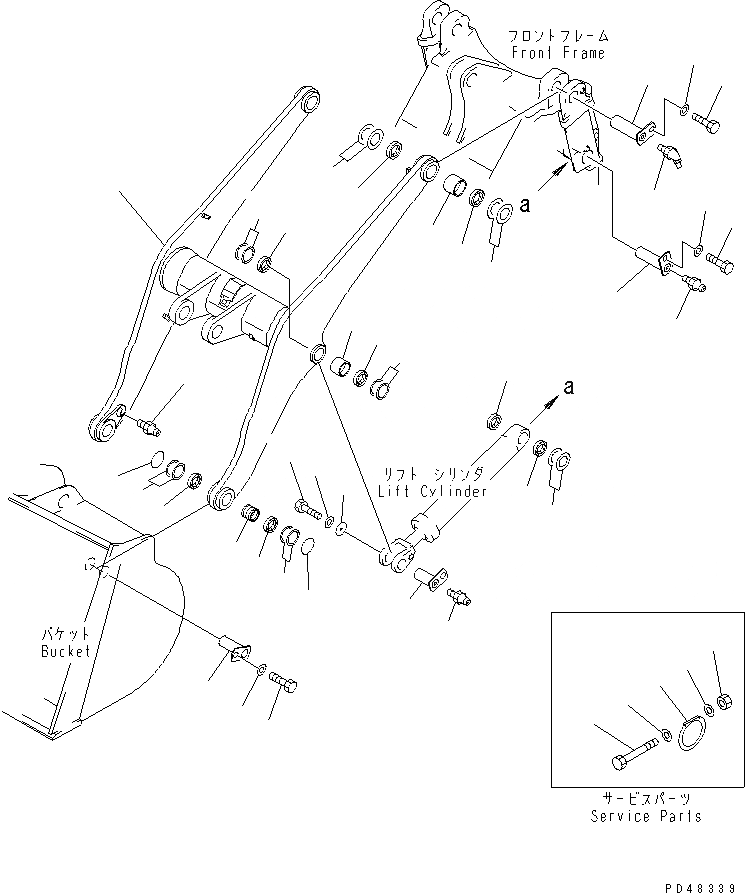 フロントフレーム
Front Frame

a

a

リフト シリンダ
Lift Cylinder

バケット
Bucket

サービスパーツ
Service Parts

PD48339