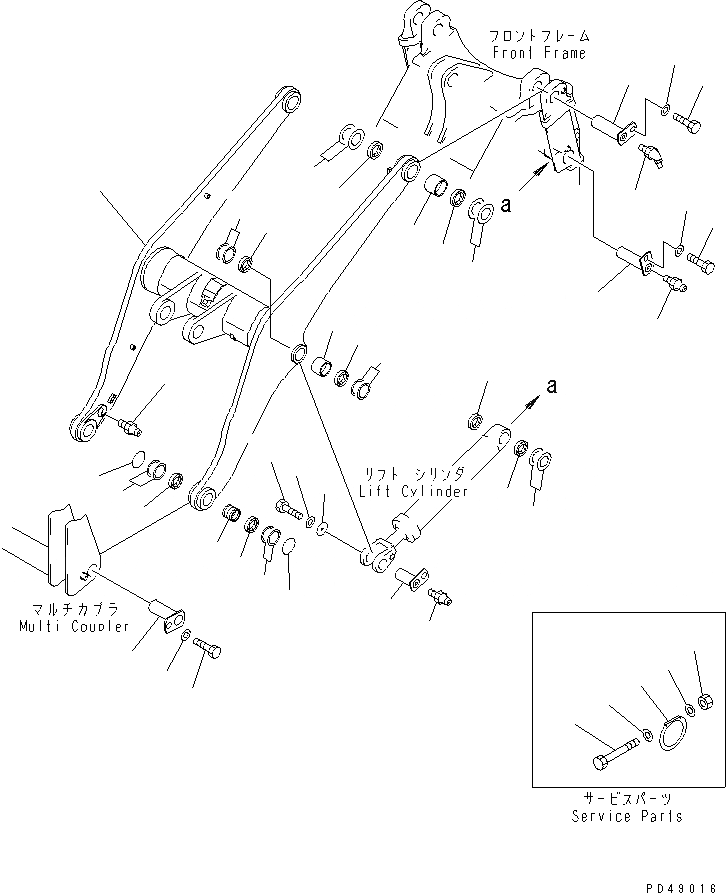 フロントフレーム
Front Frame

a

a

リフト シリンダ
Lift Cylinder

マルチカプラ
Multi Coupler

サービスパーツ
Service Parts

PD49016