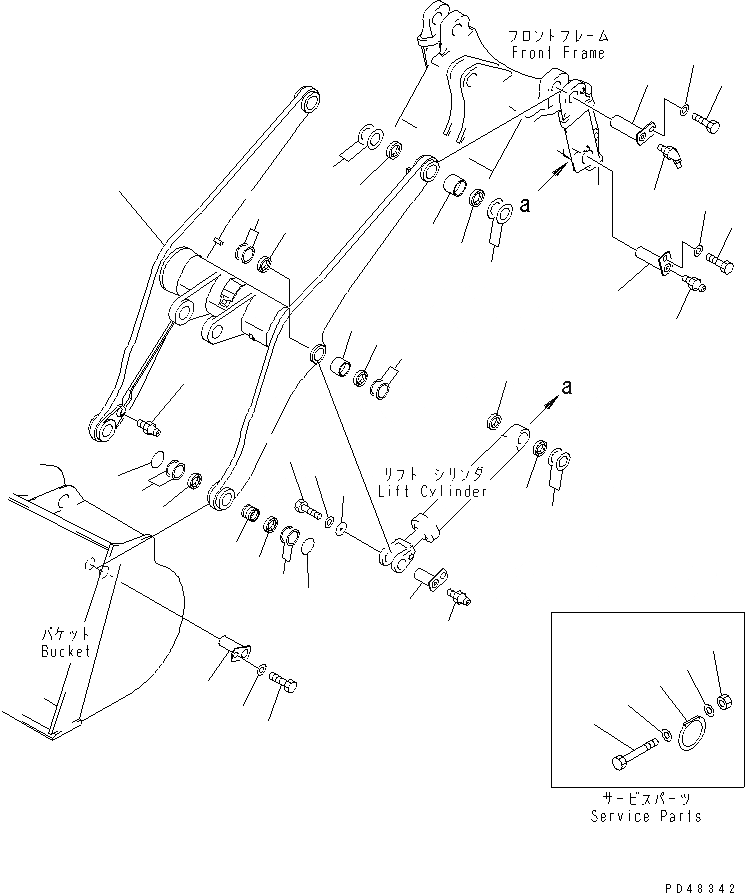 フロントフレーム
Front Frame

a

a

リフト シリンダ
Lift Cylinder

バケット
Bucket

サービスパーツ
Service Parts

PD48342