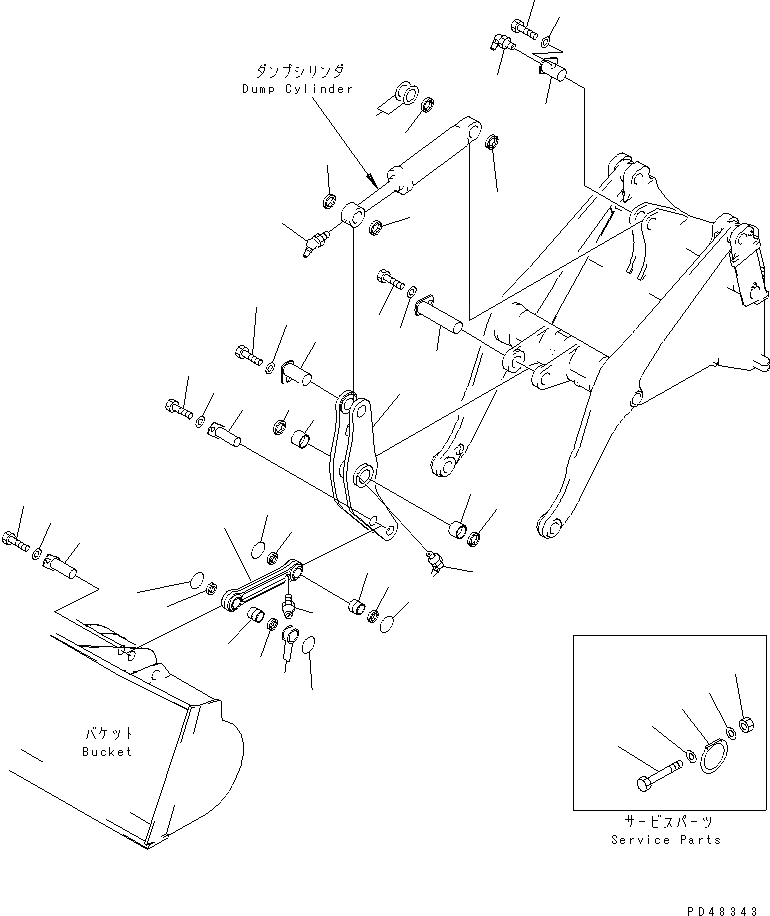 ダンプシリンダ
Dump Cylinder

バケット
Bucket

サービスパーツ
Service Parts

PD48343