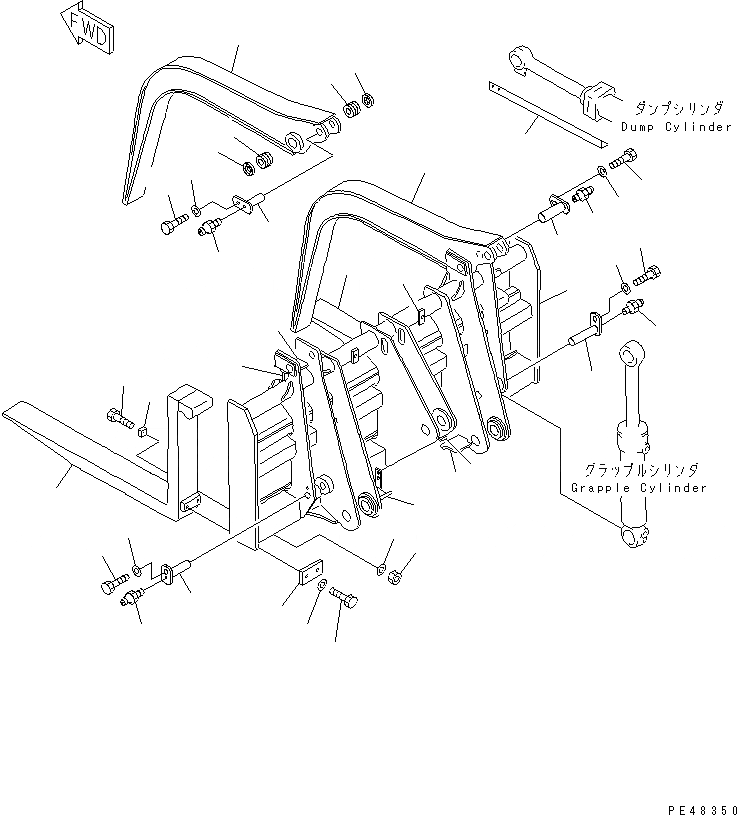 FWD

ダンプシリンダ
Dump Cylinder

グラップルシリンダ
Grapple Cylinder

PE48350