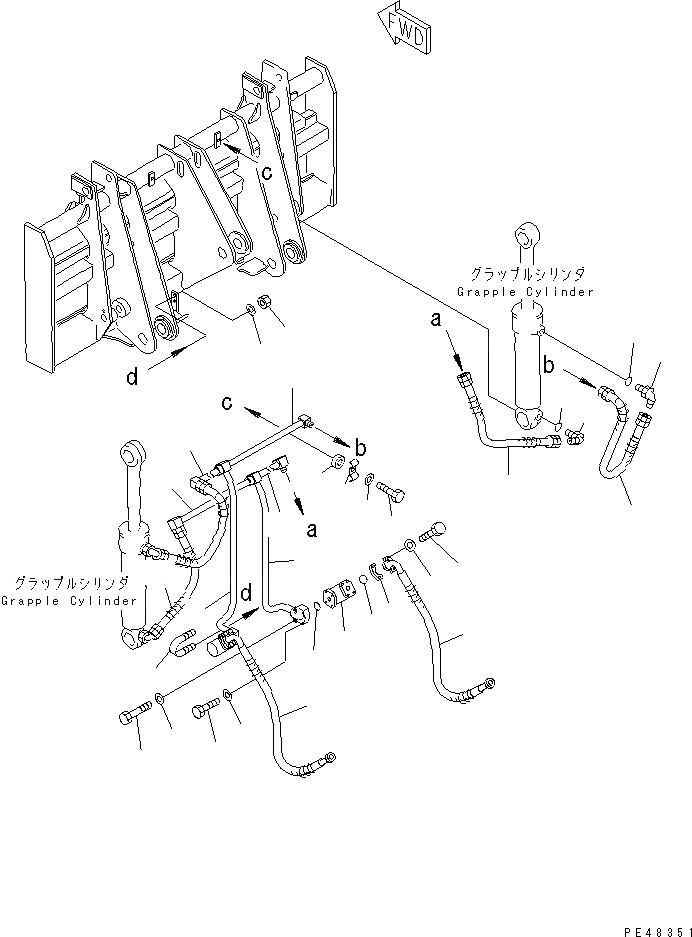 FWD

c

グラップルシリンダ
Grapple Cylinder

a

b

d

c

b

a

グラップルシリンダ
Grapple Cylinder

d

PE48351